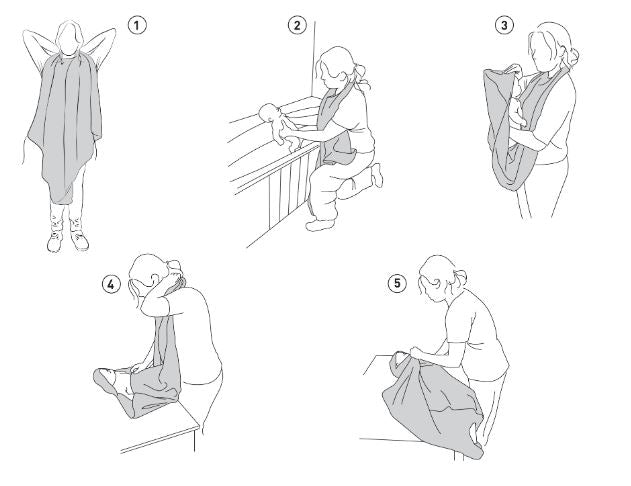 1

2

3

4

5