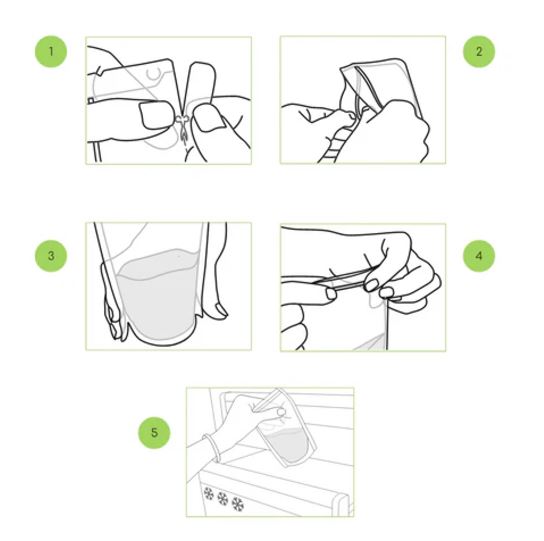 1

2

3

4

5